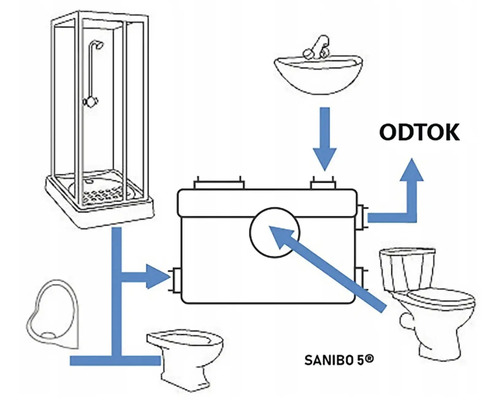 ODTOK

SANIBO 5®