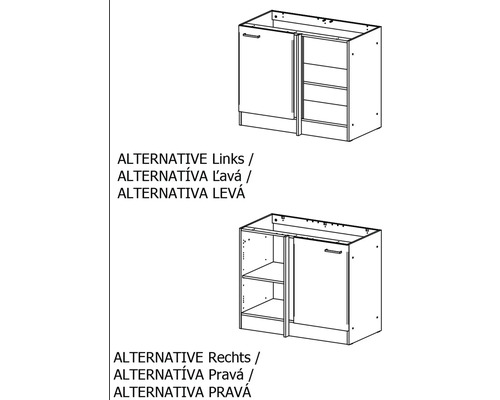 ALTERNATIVE Links /
ALTERNATÍVA Ľavá /
ALTERNATIVA LEVÁ

ALTERNATIVE Rechts /
ALTERNATÍVA Pravá /
ALTERNATIVA PRAVÁ