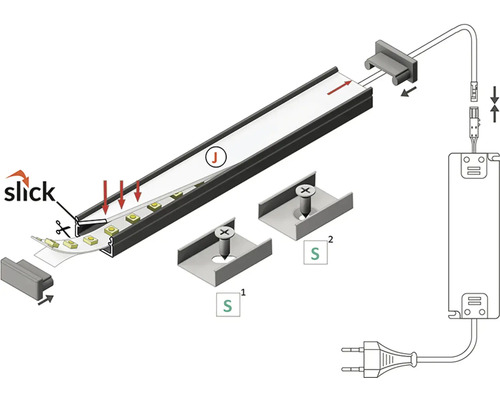 slick

J

S 2

S 1