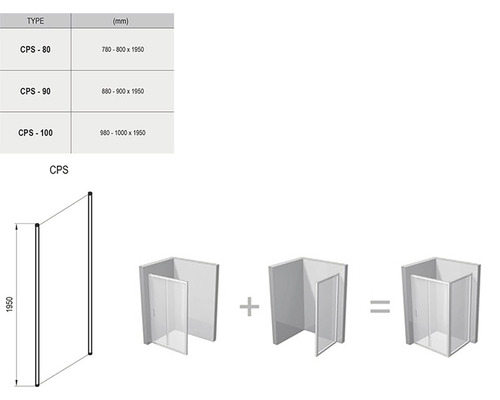 | TYPE | (mm) |
|---|---|
| CPS - 80 | 780 - 800 x 1950 |
| CPS - 90 | 880 - 900 x 1950 |
| CPS - 100 | 980 - 1000 x 1950 |

CPS

1950

+

=