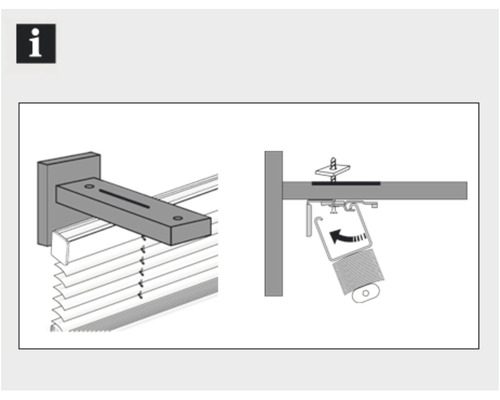 i