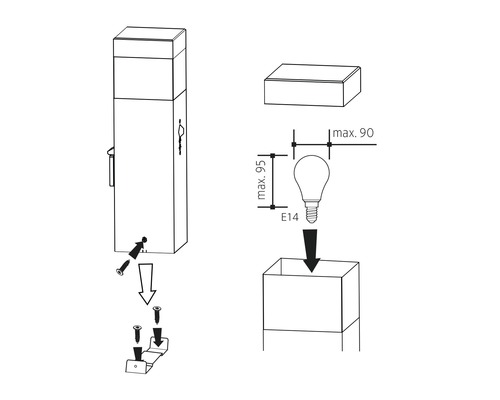 max. 90

max. 95

E14