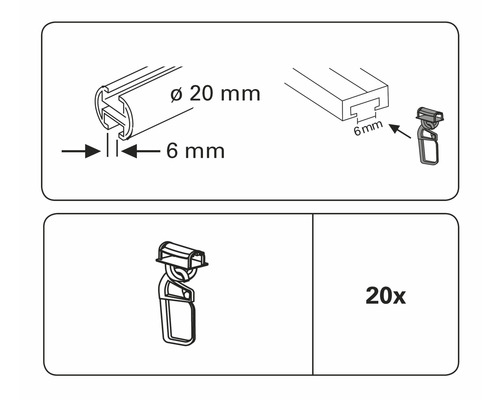 ø 20 mm

6 mm

6 mm

20x