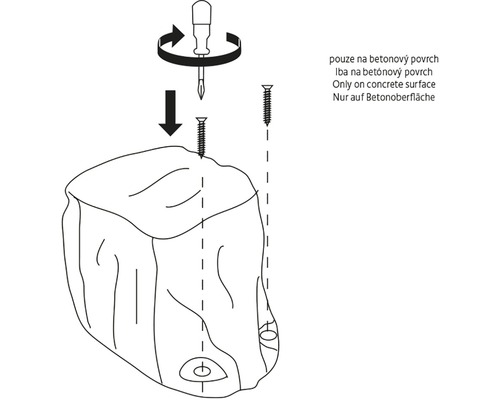 pouze na betonový povrch
Iba na betónový povrch
Only on concrete surface
Nur auf Betonoberfläche