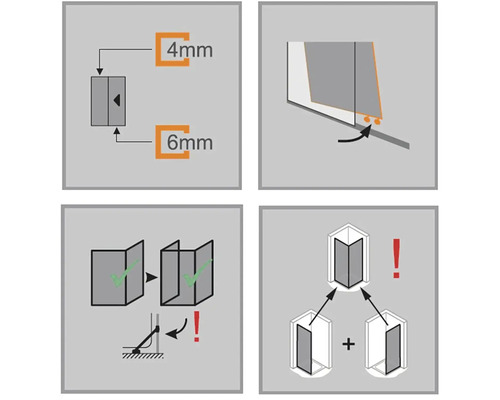 4mm

6mm

!

!

+