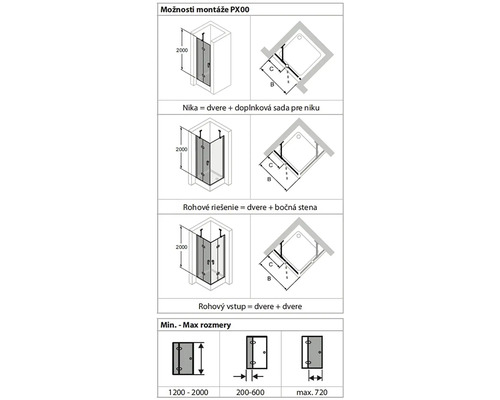 Možnosti montáže PX00

2000

C

B

Nika = dvere + doplnková sada pre niku

2000

C

B

Rohové riešenie = dvere + bočná stena

2000

C

B

Rohový vstup = dvere + dvere

Min. - Max rozmery

| 1200 - 2000 | 200-600 | max. 720 |