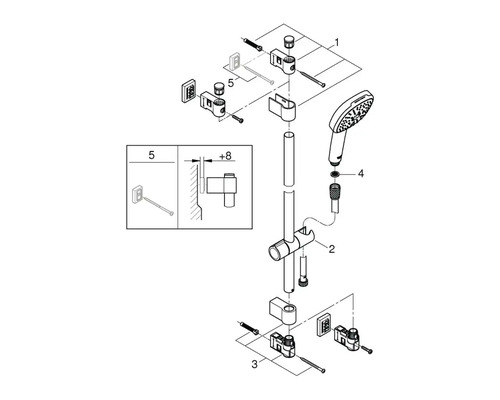 1
5
5
+8
4
2
3