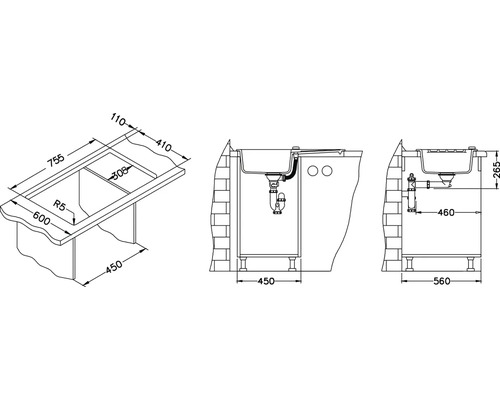 110
410
755
308
R5
600
450
450
265
460
560