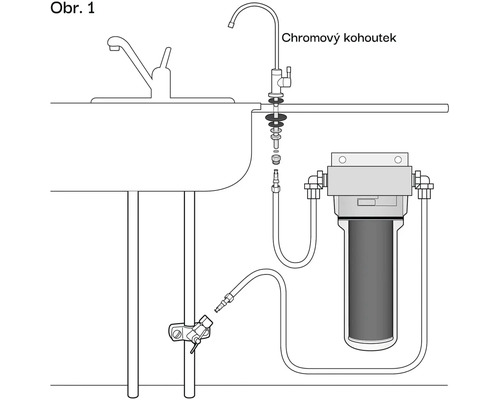 Obr. 1

Chromový kohoutek