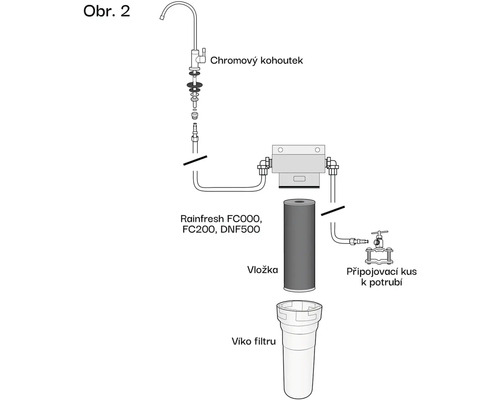 Obr. 2

Chromový kohoutek

Rainfresh FC000, FC200, DNF500

Vložka

Připojovací kus k potrubí

Víko filtru