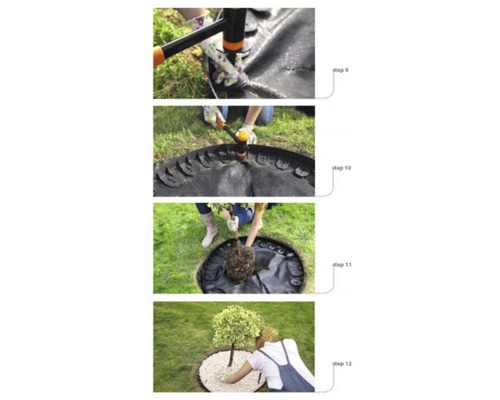 step 9

step 10

step 11

step 12