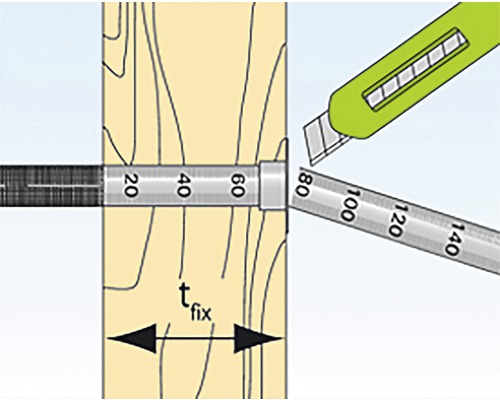 20
40
60
80
100
120
140
$t_{fix}$