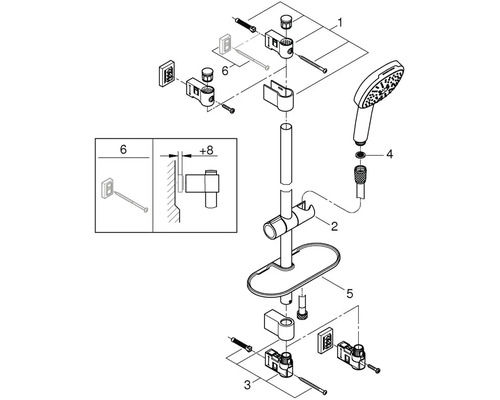 1
6
6
+8
4
2
5
3