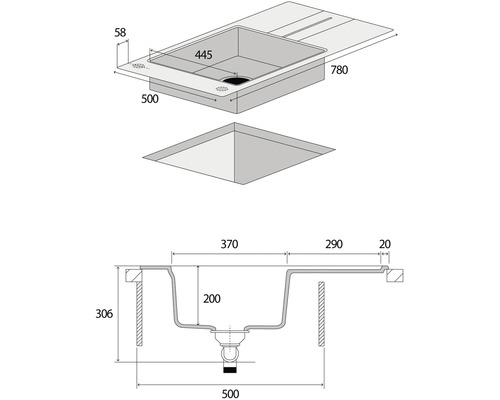 58
445
780
500

370
290
20
200
306
500