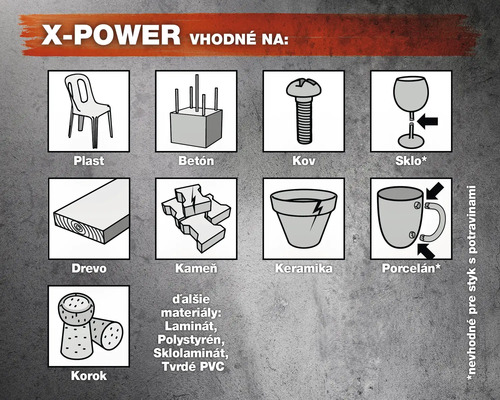 X-POWER VHODNÉ NA:

Plast

Betón

Kov

Sklo*

Drevo

Kameň

Keramika

Porcelán*

Korok

ďalšie materiály: Laminát, Polystyrén, Sklolaminát, Tvrdé PVC

*nevhodné pre styk s potravinami