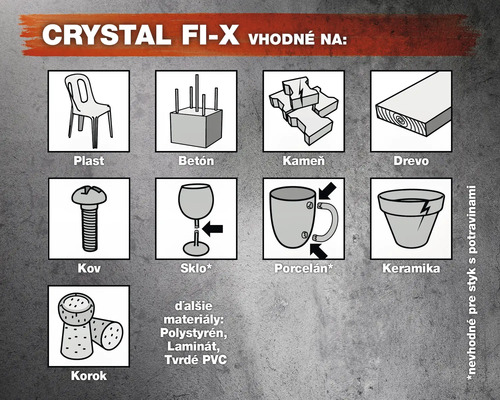 CRYSTAL FI-X VHODNÉ NA:

Plast

Betón

Kameň

Drevo

Kov

Sklo*

Porcelán*

Keramika

Korok

ďalšie materiály: Polystyrén, Laminát, Tvrdé PVC

*nevhodné pre styk s potravinami