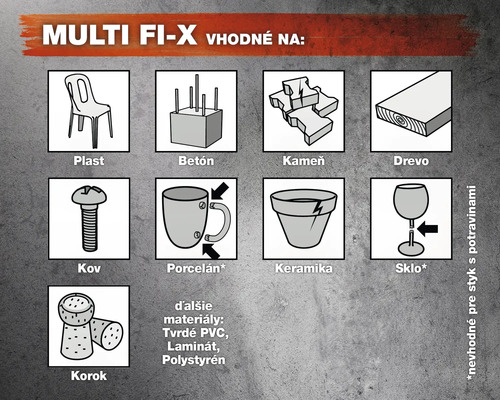 MULTI FI-X VHODNÉ NA:

Plast

Betón

Kameň

Drevo

Kov

Porcelán*

Keramika

Sklo*

Korok

ďalšie materiály: Tvrdé PVC, Laminát, Polystyrén

*nevhodné pre styk s potravinami