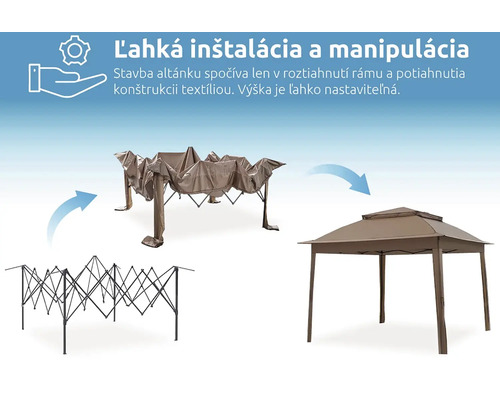 Ľahká inštalácia a manipulácia

Stavba altánku spočíva len v roztiahnutí rámu a potiahnutia konštrukcii textíliou. Výška je ľahko nastaviteľná.