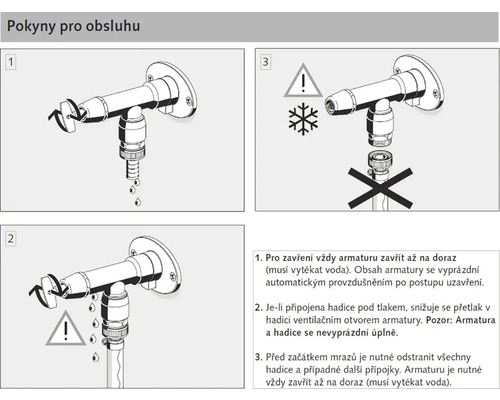 Pokyny pro obsluhu

1

3

2

1. Pro zavření vždy armaturu zavřít až na doraz (musí vytékat voda). Obsah armatury se vyprázdní automatickým provzdušněním po postupu uzavření.

2. Je-li připojena hadice pod tlakem, snižuje se přetlak v hadici ventilačním otvorem armatury. Pozor: Armatura a hadice se nevyprázdní úplně.

3. Před začátkem mrazů je nutné odstranit všechny hadice a případné další přípojky. Armaturu je nutné vždy zavřít až na doraz (musí vytékat voda).