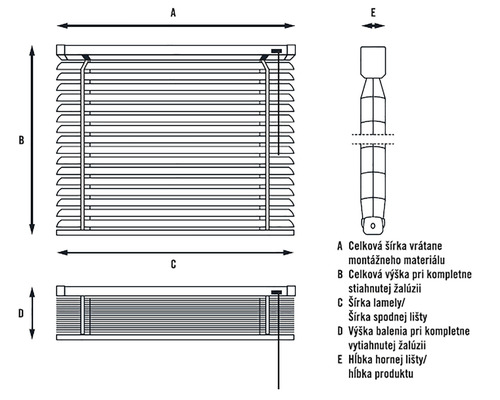 A

E

B

C

D

A Celková šírka vrátane montážneho materiálu
B Celková výška pri kompletne stiahnutej žalúzii
C Šírka lamely/ Šírka spodnej lišty
D Výška balenia pri kompletne vytiahnutej žalúzii
E Hĺbka hornej lišty/ hĺbka produktu