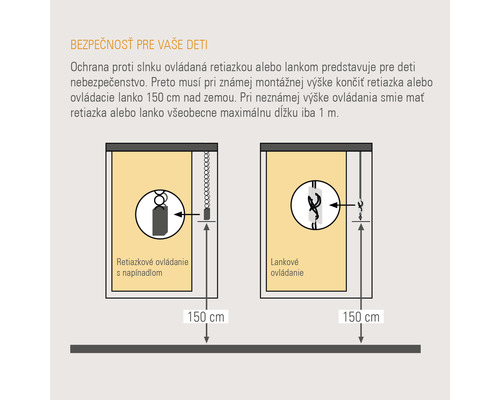 BEZPEČNOSŤ PRE VAŠE DETI

Ochrana proti slnku ovládaná retiazkou alebo lankom predstavuje pre deti nebezpečenstvo. Preto musí pri známej montážnej výške končiť retiazka alebo ovládacie lanko 150 cm nad zemou. Pri neznámej výške ovládania smie mať retiazka alebo lanko všeobecne maximálnu dĺžku iba 1 m.

Retiazkové ovládanie s napínadlom

150 cm

Lankové ovládanie

150 cm