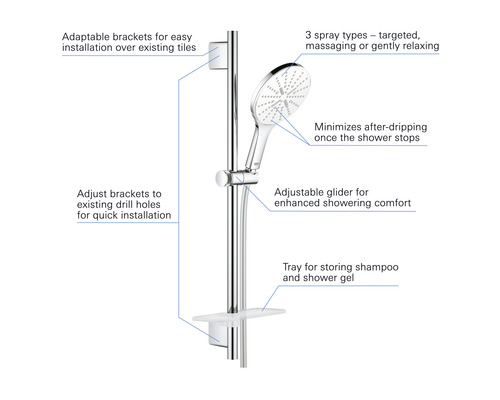 Adaptable brackets for easy installation over existing tiles

3 spray types – targeted, massaging or gently relaxing

Minimizes after-dripping once the shower stops

Adjust brackets to existing drill holes for quick installation

Adjustable glider for enhanced showering comfort

Tray for storing shampoo and shower gel