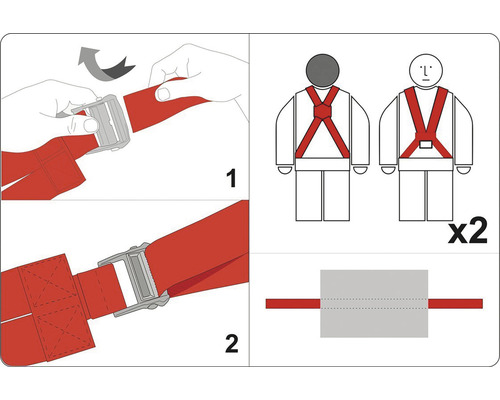 1

2

x2