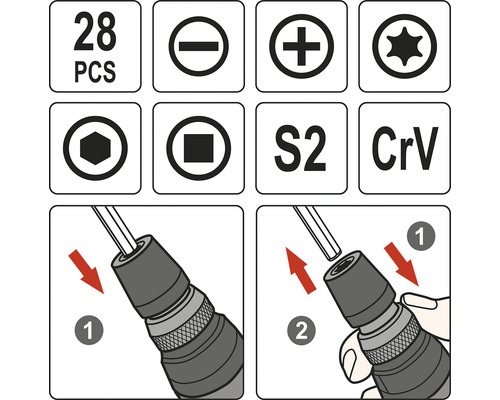 28
PCS

S2

CrV

1

1

2