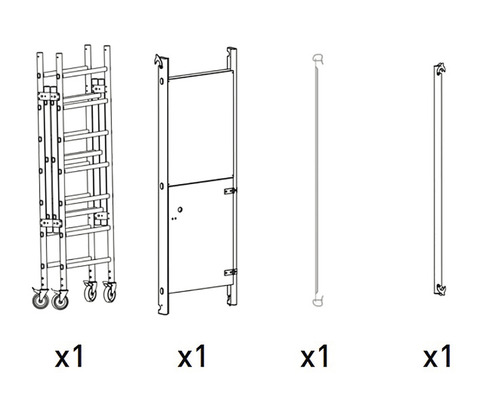 x1

x1

x1

x1