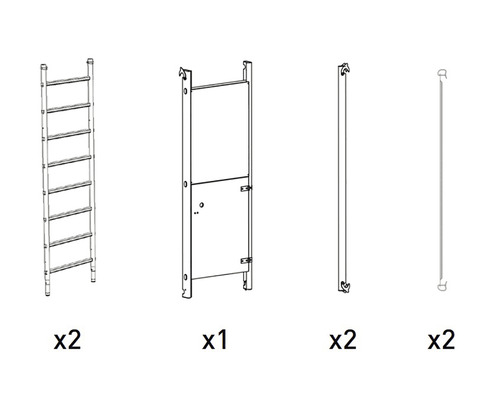 x2

x1

x2

x2