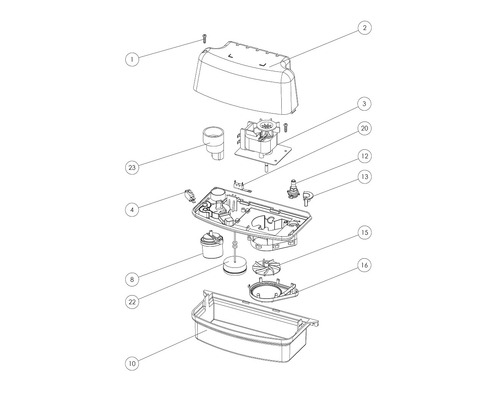 1
2
3
20
23
12
13
4
15
8
16
22
10