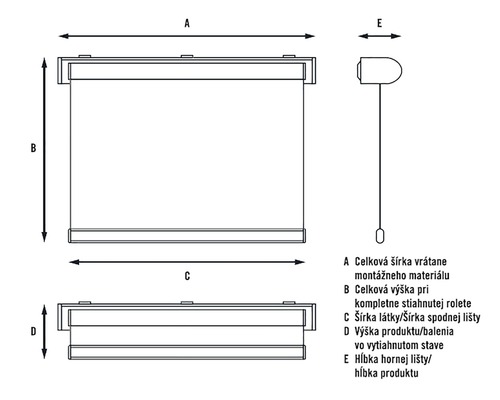 A

E

B

C

D

A Celková šírka vrátane montážneho materiálu
B Celková výška pri kompletne stiahnutej rolete
C Šírka látky/Šírka spodnej lišty
D Výška produktu/balenia vo vytiahnutom stave
E Hĺbka hornej lišty/ hĺbka produktu