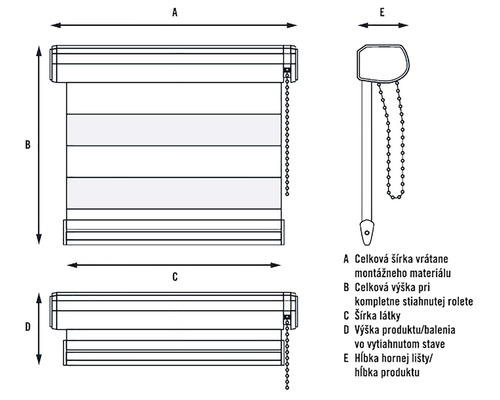 A

E

B

C

D

A Celková šírka vrátane montážneho materiálu
B Celková výška pri kompletne stiahnutej rolete
C Šírka látky
D Výška produktu/balenia vo vytiahnutom stave
E Hĺbka hornej lišty/ hĺbka produktu