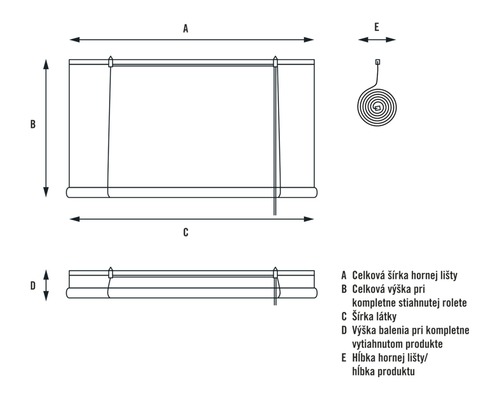 A

E

B

C

D

A Celková šírka hornej lišty
B Celková výška pri kompletne stiahnutej rolete
C Šírka látky
D Výška balenia pri kompletne vytiahnutom produkte
E Hĺbka hornej lišty/ hĺbka produktu