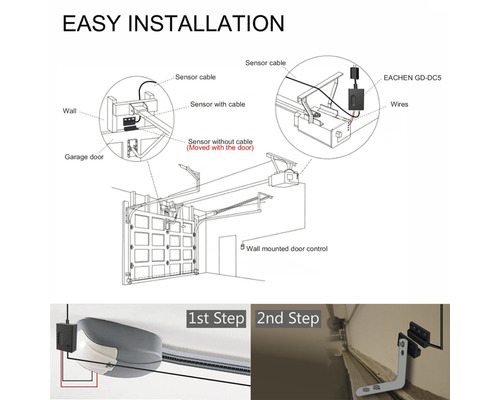 EASY INSTALLATION

Sensor cable
Wall
Sensor with cable
Sensor without cable
(Moved with the door)
Garage door

Sensor cable
EACHEN GD-DC5
Wires

Wall mounted door control

1st Step
2nd Step