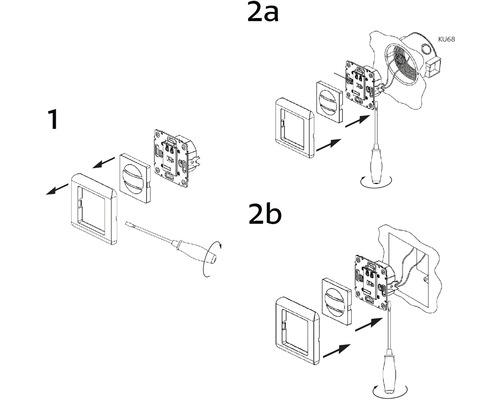 2a

KU68

1

2b