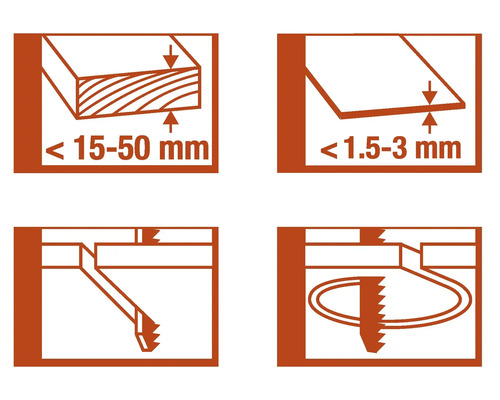 < 15-50 mm

< 1.5-3 mm