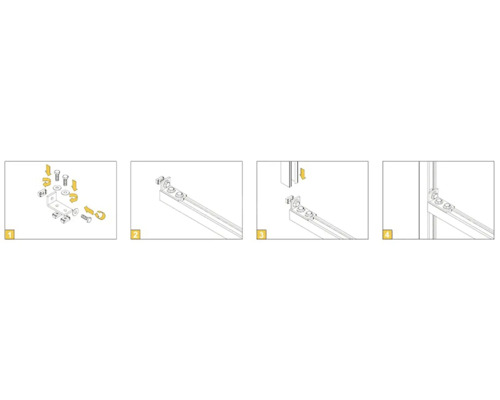 1

2

3

4