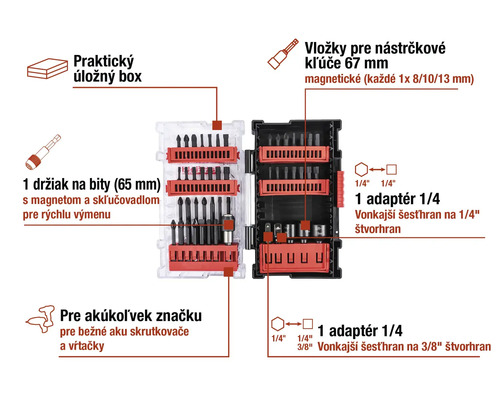 Praktický úložný box

Vložky pre nástrčkové kľúče 67 mm
magnetické (každé 1x 8/10/13 mm)

1 držiak na bity (65 mm)
s magnetom a skľučovadlom pre rýchlu výmenu

1/4" 1/4"
1 adaptér 1/4
Vonkajší šesťhran na 1/4" štvorhran

Pre akúkoľvek značku
pre bežné aku skrutkovače a vŕtačky

1/4" 1/4" 3/8"
1 adaptér 1/4
Vonkajší šesťhran na 3/8" štvorhran