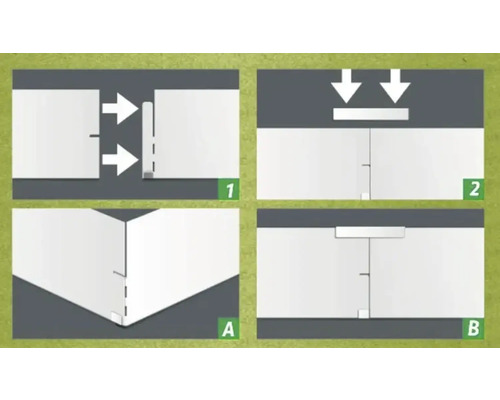 1

2

A

B