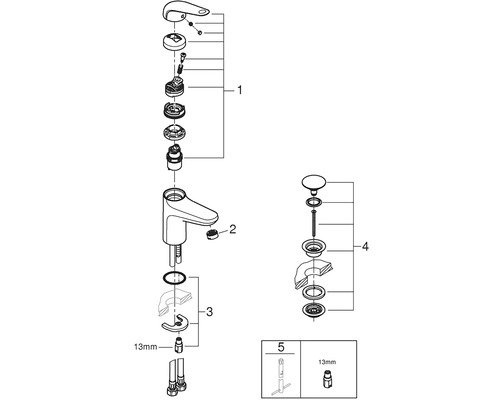 1
2
3
13mm
4
5
13mm