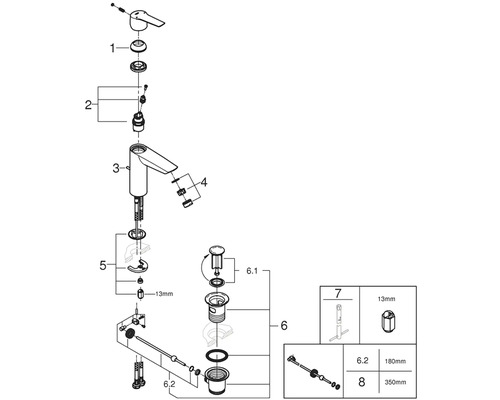 1
2
3
4
5
13mm
6.1
6
6.2
7
13mm
6.2 180mm
8 350mm