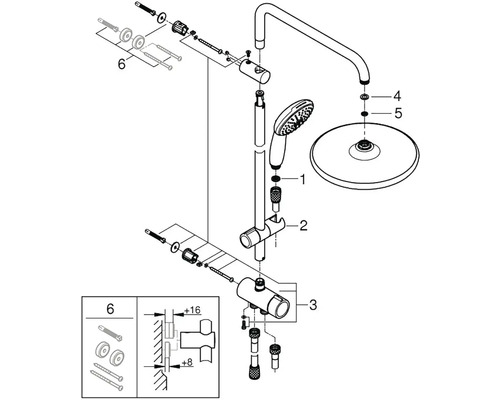 6
4
5
1
2
3
6
+16
+8