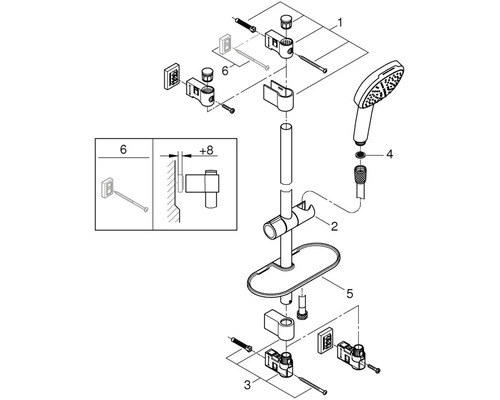 1
6
6
+8
4
2
5
3