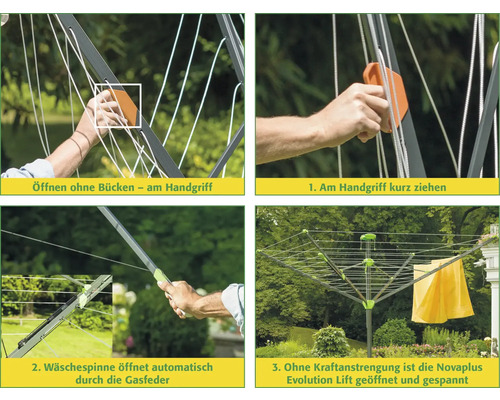 Öffnen ohne Bücken – am Handgriff

1. Am Handgriff kurz ziehen

2. Wäschespinne öffnet automatisch durch die Gasfeder

3. Ohne Kraftanstrengung ist die Novaplus Evolution Lift geöffnet und gespannt