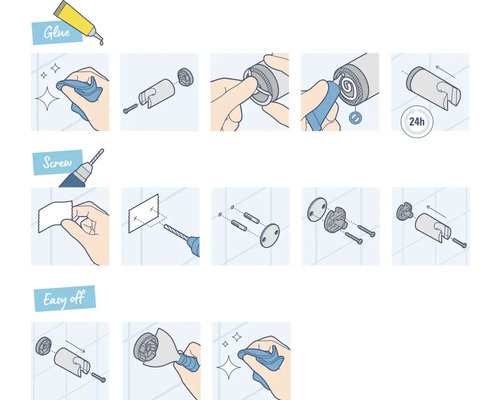 Glue

24h

Screw

Easy off