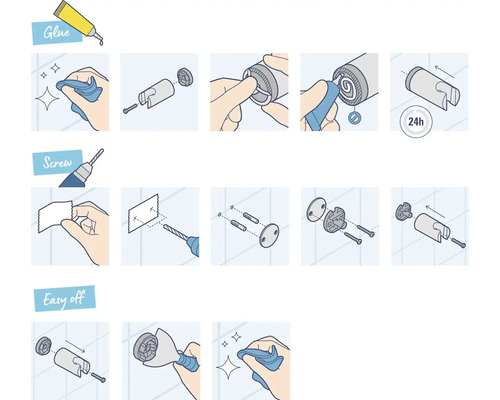 Glue

24h

Screw

Easy off