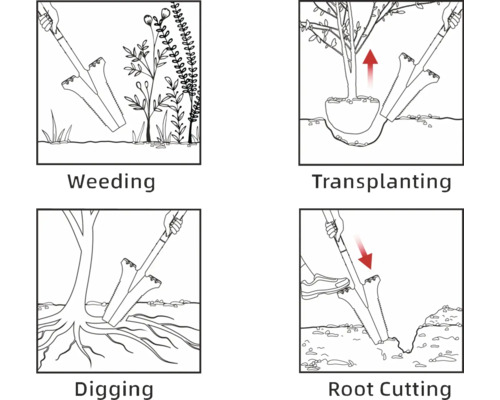 Weeding

Transplanting

Digging

Root Cutting