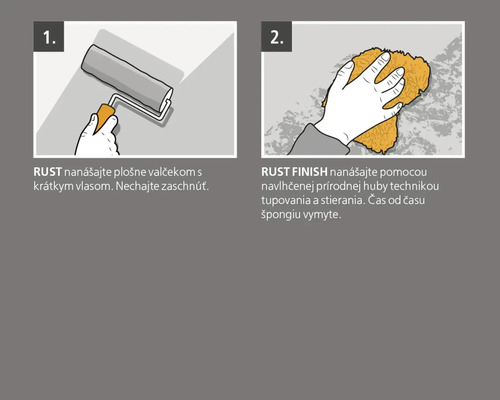 1.

RUST nanášajte plošne valčekom s krátkym vlasom. Nechajte zaschnúť.

2.

RUST FINISH nanášajte pomocou navlhčenej prírodnej huby technikou tupovania a stierania. Čas od času špongiu vymyte.