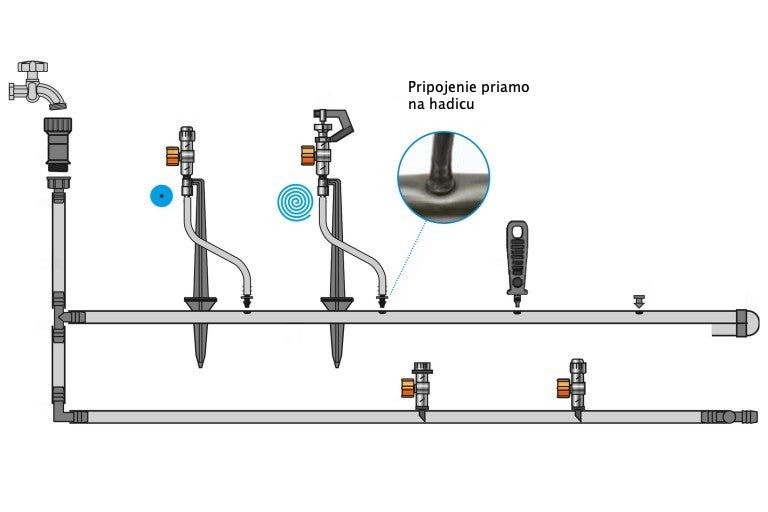 Pripojenie priamo na hadicu